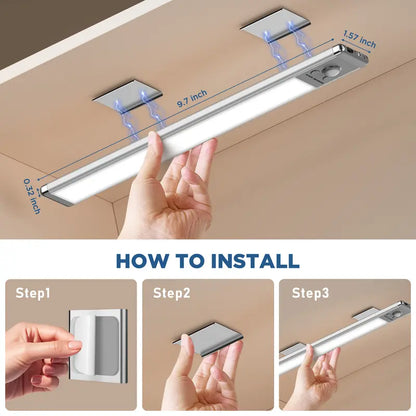 1.57 inch

9.7 inch

0.32 inch

HOW TO INSTALL

Step1

Step2

Step3